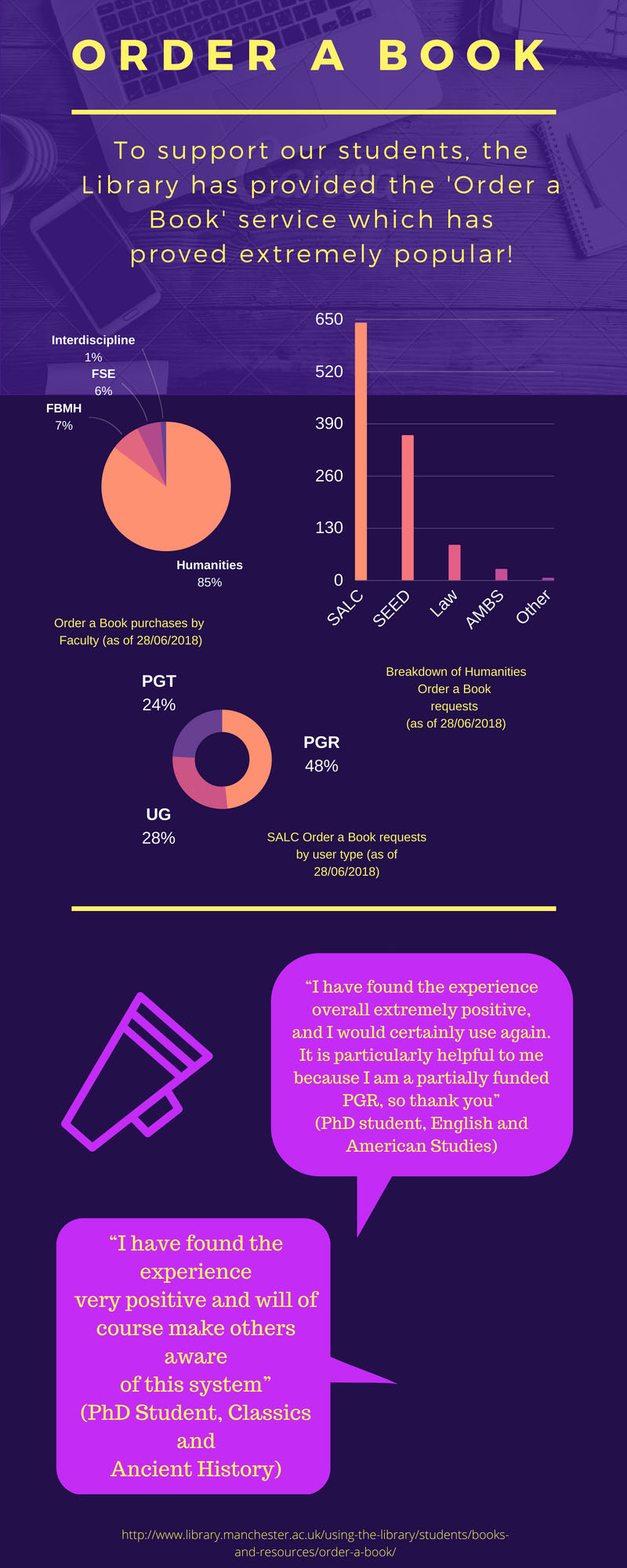 ORDER A BOOK

To support our students, the Library has provided the 'Order a Book' service which has proved extremely popular!

Interdiscipline
1%
FSE
6%
FBMH
7%
Humanities
85%

Order a Book purchases by Faculty (as of 28/06/2018)

650
520
390
260
130
0
SALC
SEED
Law
AMBS
Other

Breakdown of Humanities Order a Book requests (as of 28/06/2018)

PGT
24%
PGR
48%
UG
28%

SALC Order a Book requests by user type (as of 28/06/2018)

“I have found the experience overall extremely positive, and I would certainly use again. It is particularly helpful to me because I am a partially funded PGR, so thank you” (PhD student, English and American Studies)

“I have found the experience very positive and will of course make others aware of this system” (PhD Student, Classics and Ancient History)

http://www.library.manchester.ac.uk/using-the-library/students/books-and-resources/order-a-book/